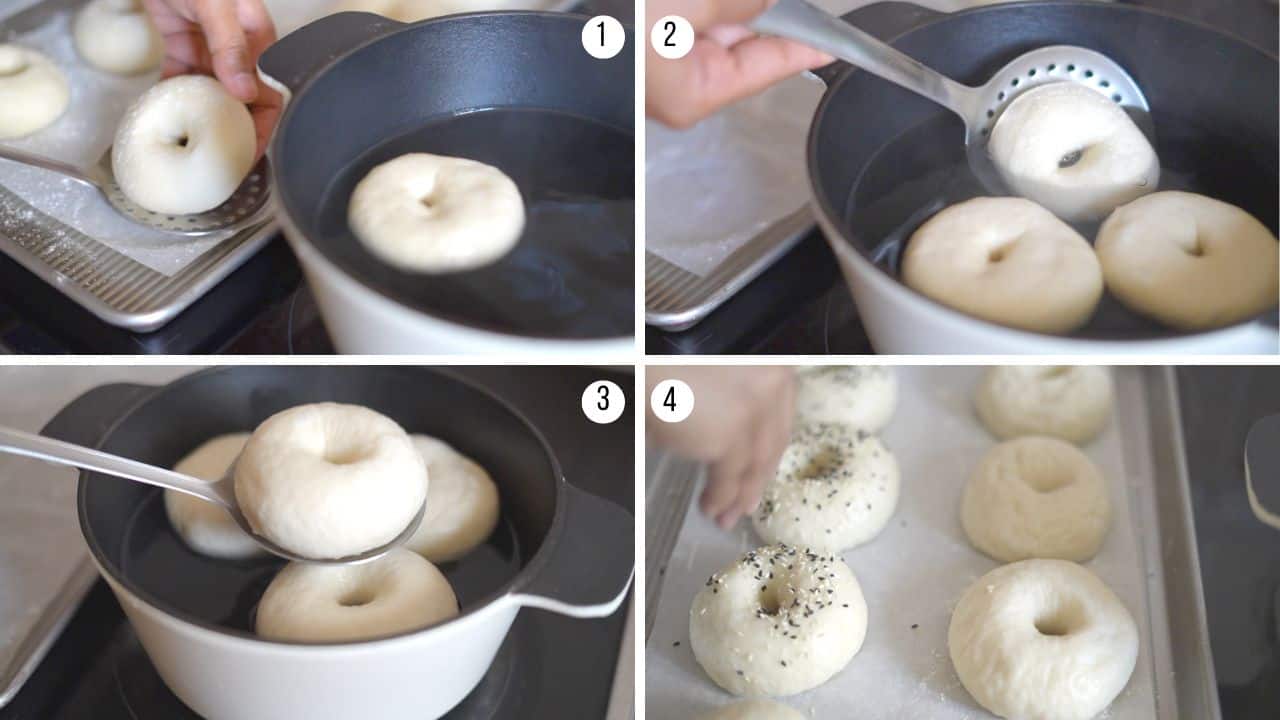 1
2
3
4