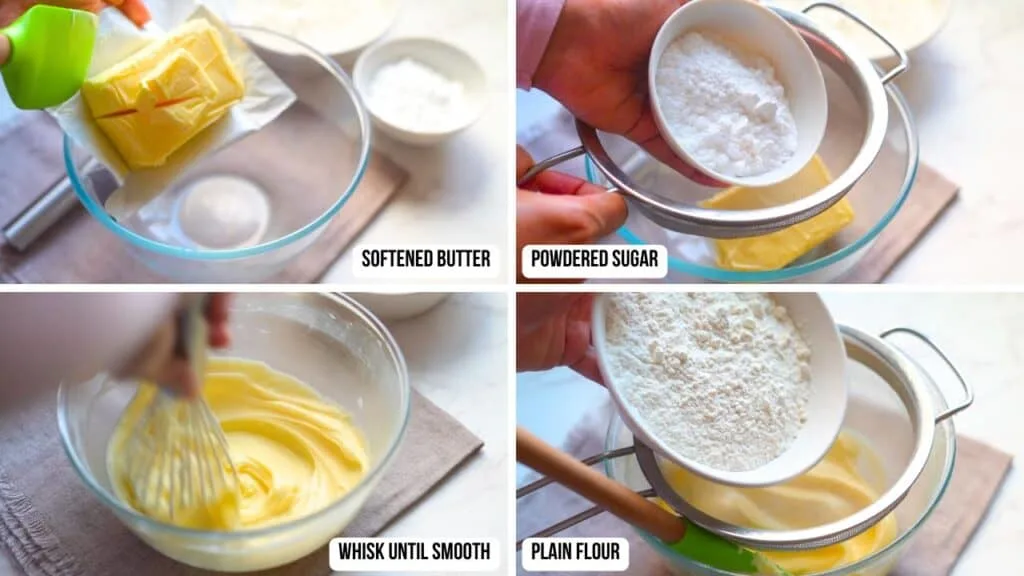 SOFTENED BUTTER

POWDERED SUGAR

WHISK UNTIL SMOOTH

PLAIN FLOUR