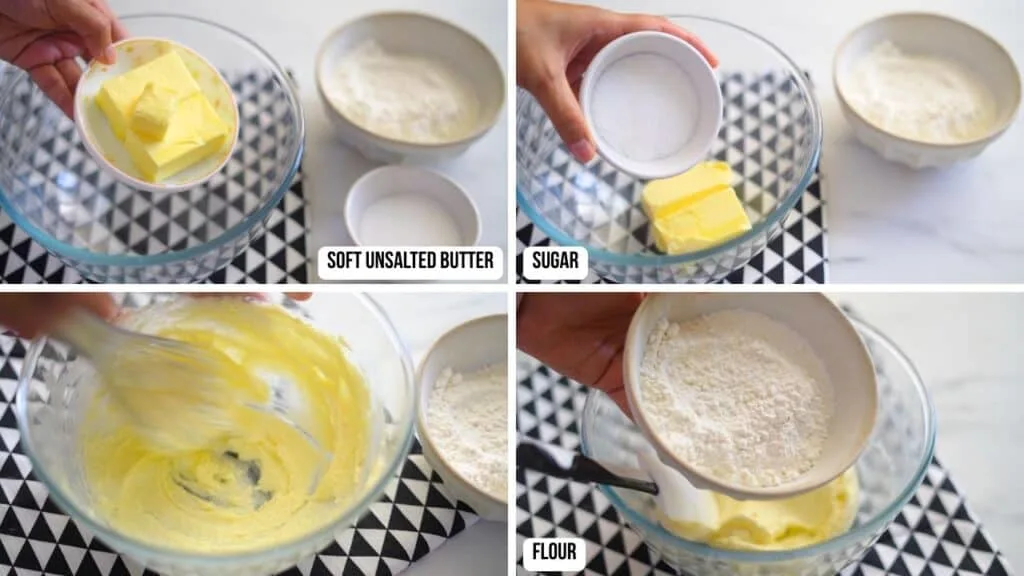 SOFT UNSALTED BUTTER

SUGAR

FLOUR